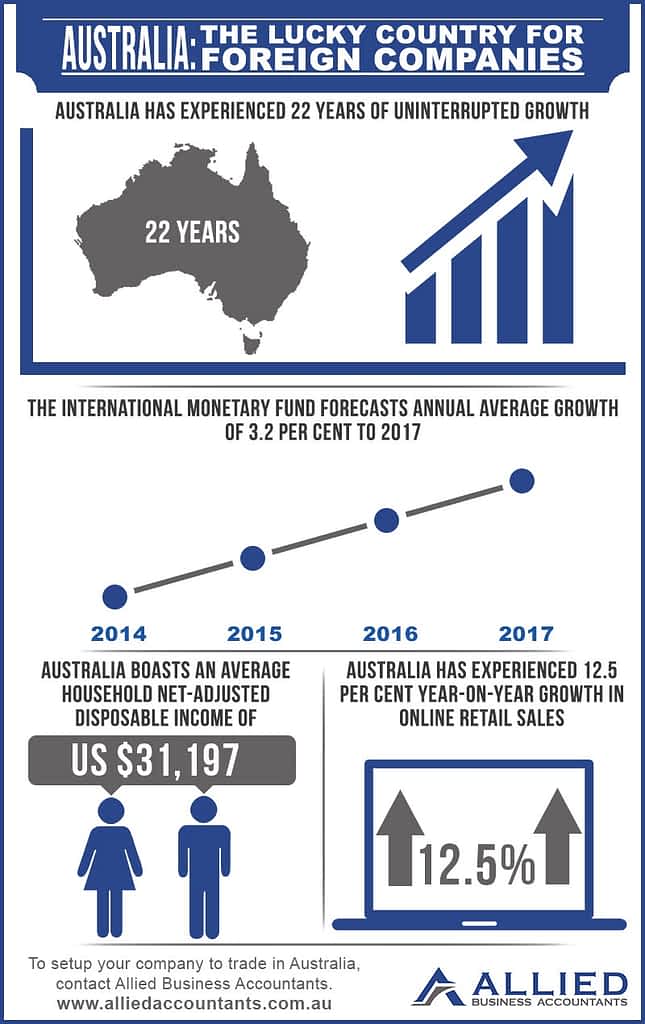 AUSTRALIA: THE LUCKY COUNTRY FOR FOREIGN COMPANIES

AUSTRALIA HAS EXPERIENCED 22 YEARS OF UNINTERRUPTED GROWTH

22 YEARS

THE INTERNATIONAL MONETARY FUND FORECASTS ANNUAL AVERAGE GROWTH OF 3.2 PER CENT TO 2017

2014

2015

2016

2017

AUSTRALIA BOASTS AN AVERAGE HOUSEHOLD NET-ADJUSTED DISPOSABLE INCOME OF

US $31,197

AUSTRALIA HAS EXPERIENCED 12.5 PER CENT YEAR-ON-YEAR GROWTH IN ONLINE RETAIL SALES

12.5%

To setup your company to trade in Australia, contact Allied Business Accountants.
www.alliedaccountants.com.au

ALLIED
BUSINESS ACCOUNTANTS